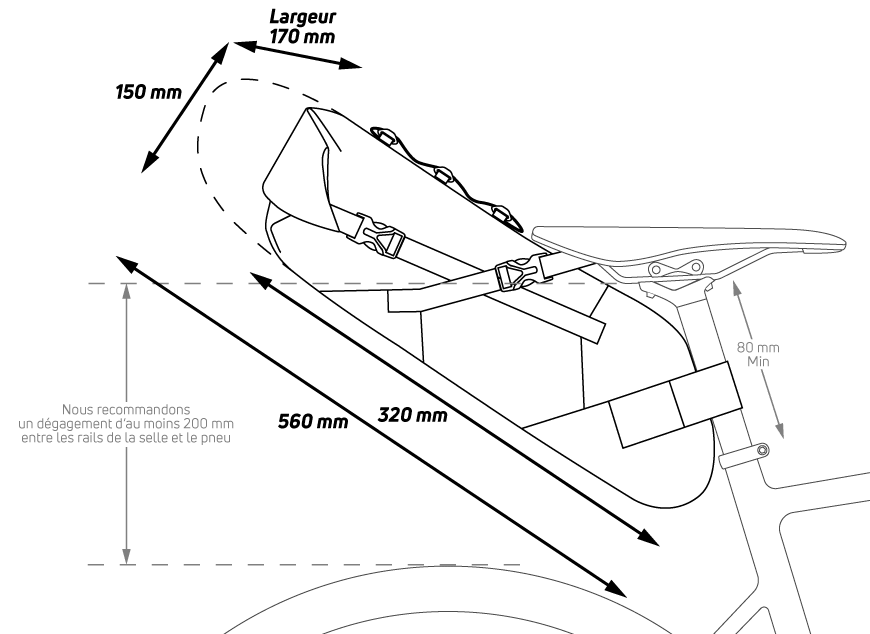 Largeur
170 mm

150 mm

80 mm
Min

Nous recommandons un dégagement d'au moins 200 mm entre les rails de la selle et le pneu

560 mm

320 mm