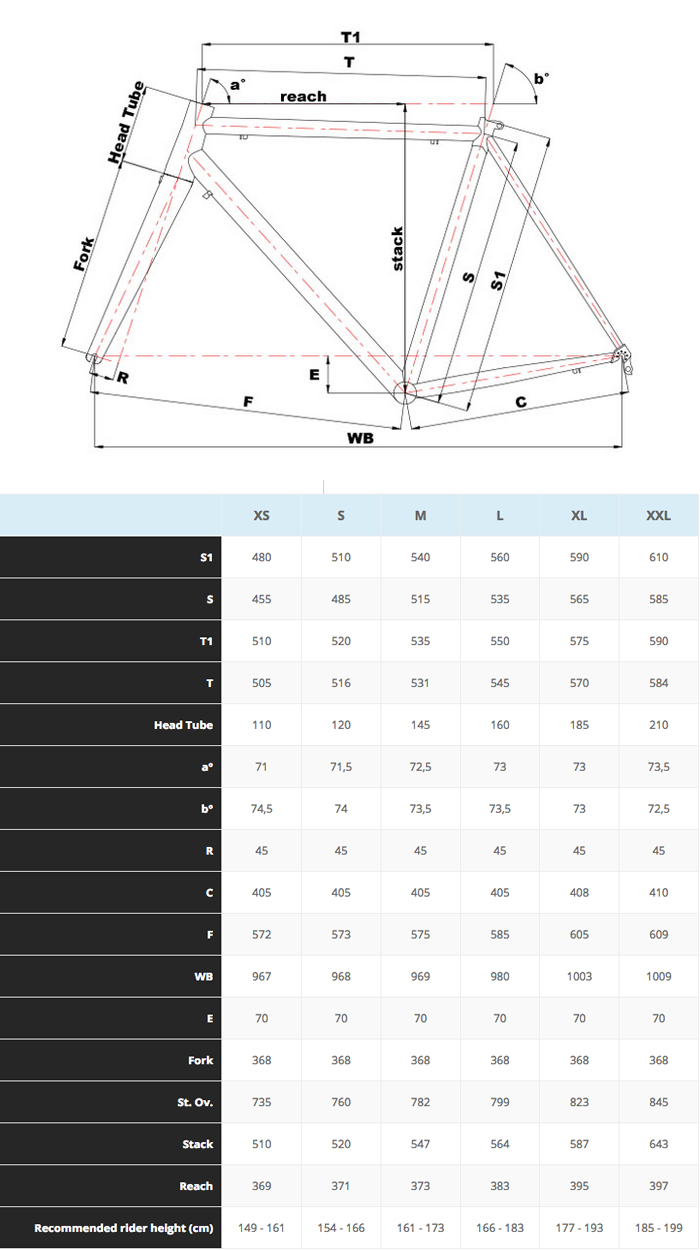 T1
T
a°
b°
reach
Head Tube
Fork
stack
S
S1
E
R
F
C
WB

| | XS | S | M | L | XL | XXL |
|---|---|---|---|---|---|---|
| S1 | 480 | 510 | 540 | 560 | 590 | 610 |
| S | 455 | 485 | 515 | 535 | 565 | 585 |
| T1 | 510 | 520 | 535 | 550 | 575 | 590 |
| T | 505 | 516 | 531 | 545 | 570 | 584 |
| Head Tube | 110 | 120 | 145 | 160 | 185 | 210 |
| a° | 71 | 71,5 | 72,5 | 73 | 73 | 73,5 |
| b° | 74,5 | 74 | 73,5 | 73,5 | 73 | 72,5 |
| R | 45 | 45 | 45 | 45 | 45 | 45 |
| C | 405 | 405 | 405 | 405 | 408 | 410 |
| F | 572 | 573 | 575 | 585 | 605 | 609 |
| WB | 967 | 968 | 969 | 980 | 1003 | 1009 |
| E | 70 | 70 | 70 | 70 | 70 | 70 |
| Fork | 368 | 368 | 368 | 368 | 368 | 368 |
| St. Ov. | 735 | 760 | 782 | 799 | 823 | 845 |
| Stack | 510 | 520 | 547 | 564 | 587 | 643 |
| Reach | 369 | 371 | 373 | 383 | 395 | 397 |
| Recommended rider height (cm) | 149 - 161 | 154 - 166 | 161 - 173 | 166 - 183 | 177 - 193 | 185 - 199 |