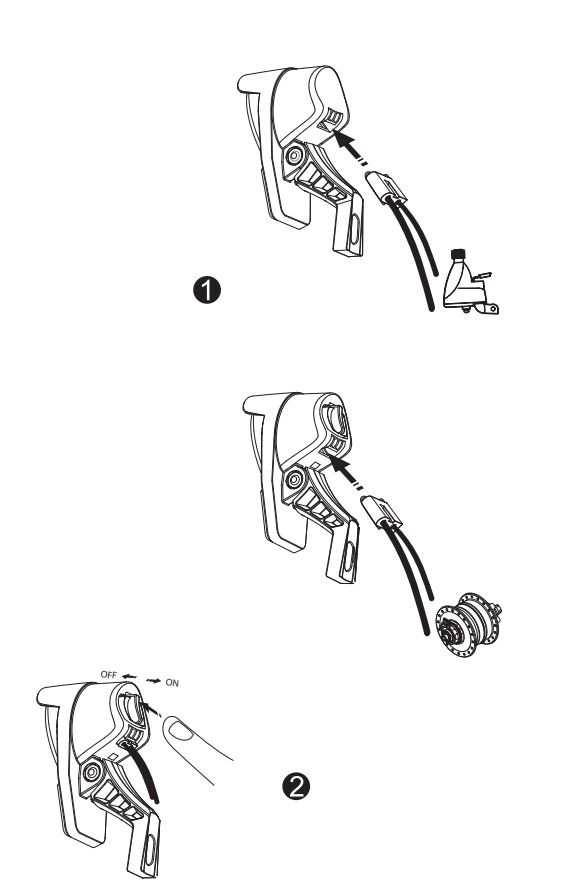 1

OFF ON

2