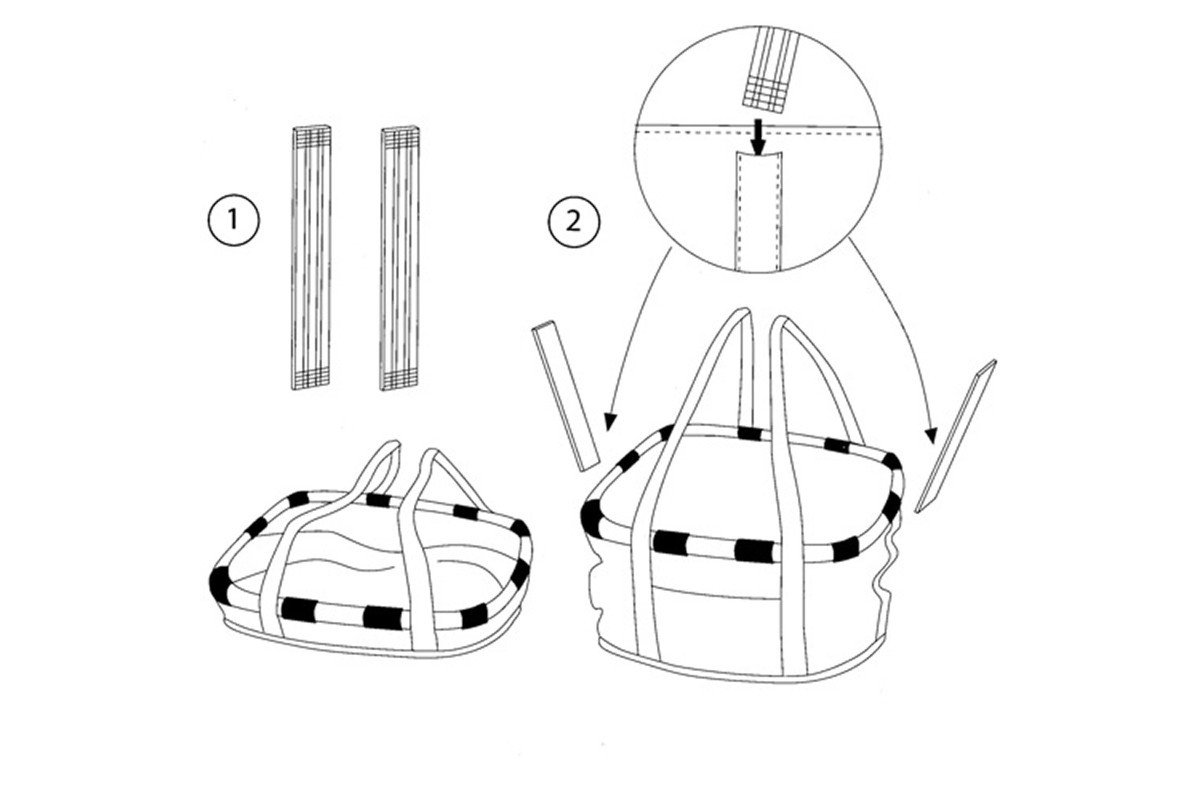 1

2