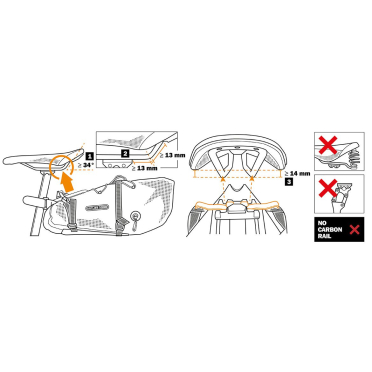 1
≥ 34°
2
≥ 13 mm
≥ 13 mm
≥ 14 mm
3
NO CARBON RAIL