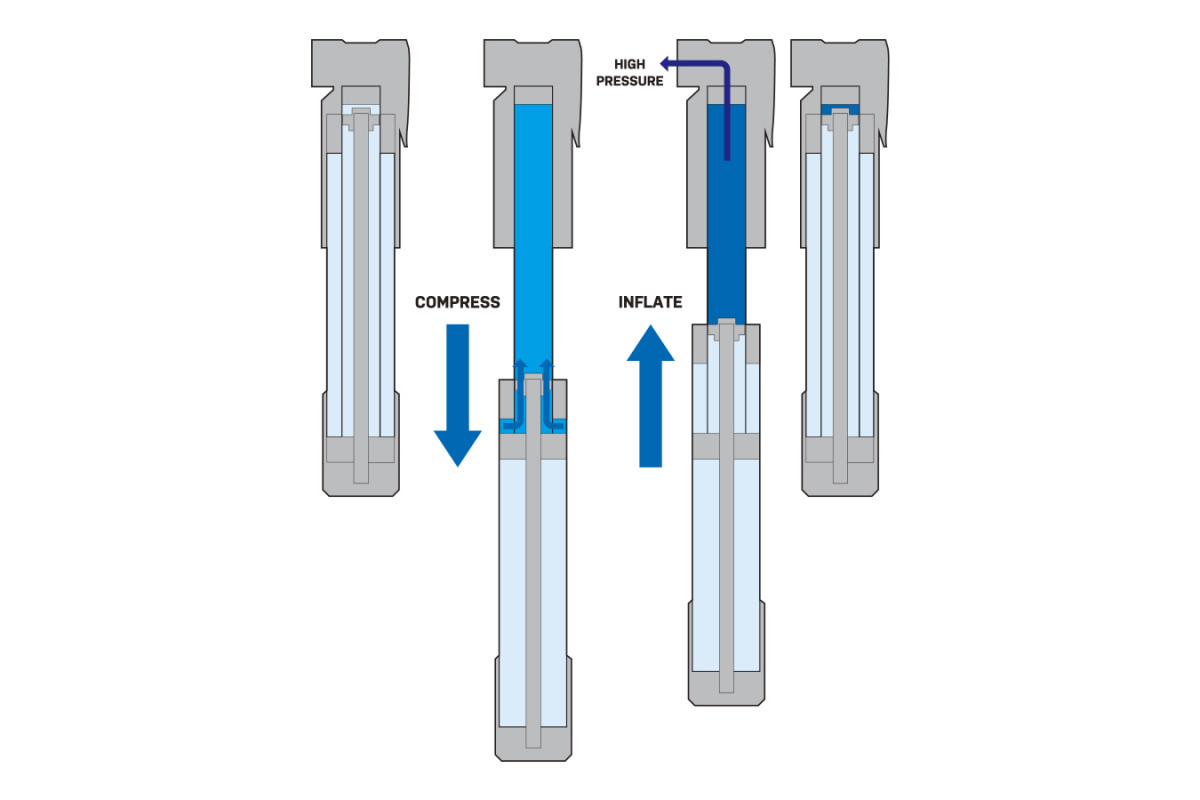 HIGH PRESSURE

COMPRESS

INFLATE