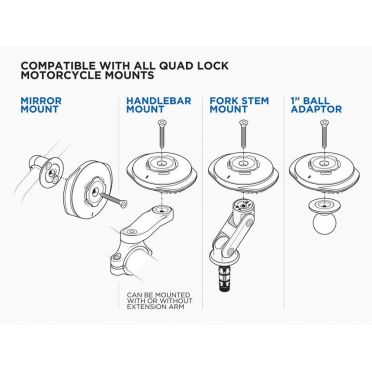 COMPATIBLE WITH ALL QUAD LOCK MOTORCYCLE MOUNTS

MIRROR MOUNT

HANDLEBAR MOUNT

CAN BE MOUNTED WITH OR WITHOUT EXTENSION ARM

FORK STEM MOUNT

1" BALL ADAPTOR