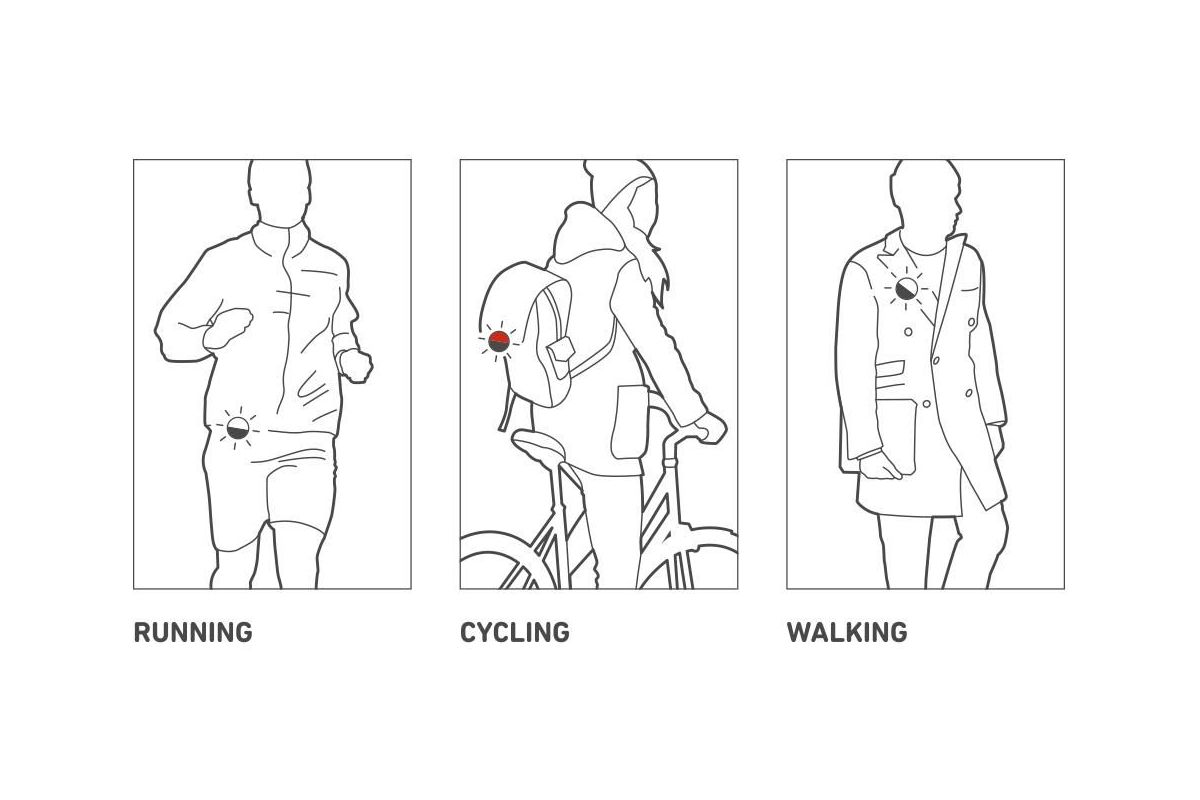 RUNNING

CYCLING

WALKING