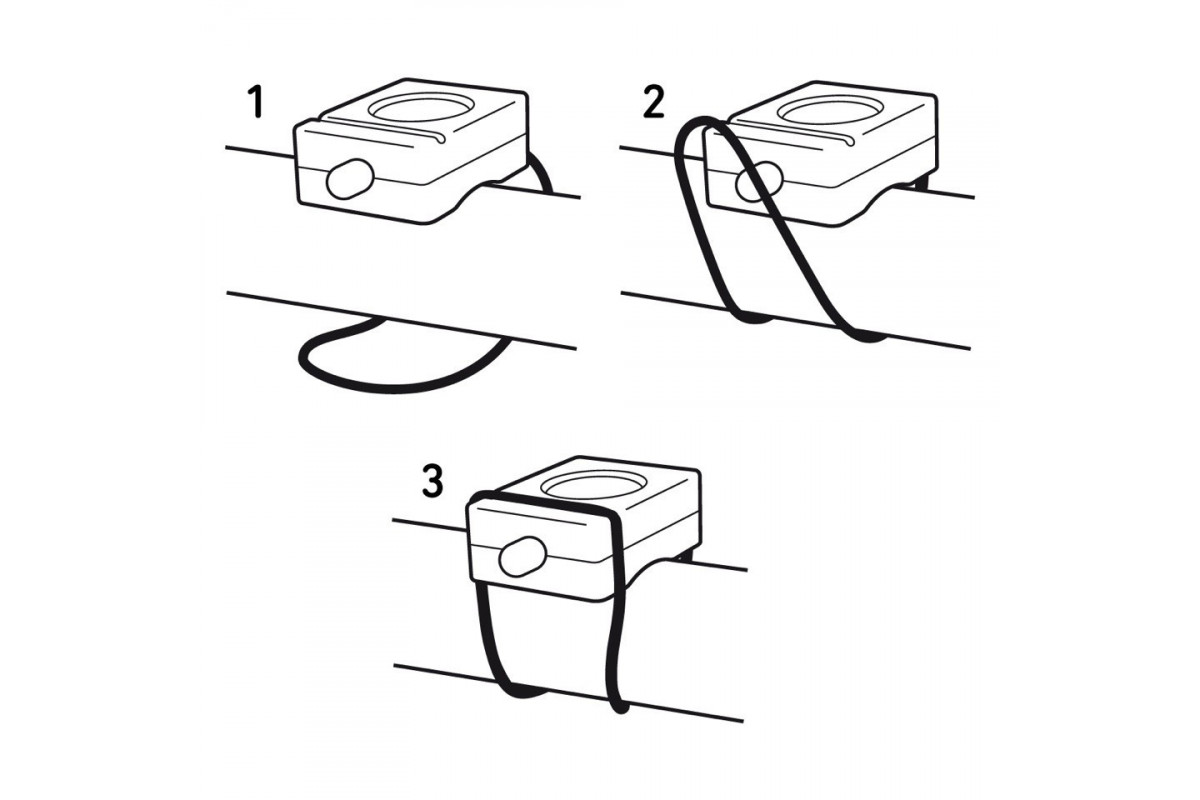 1

2

3